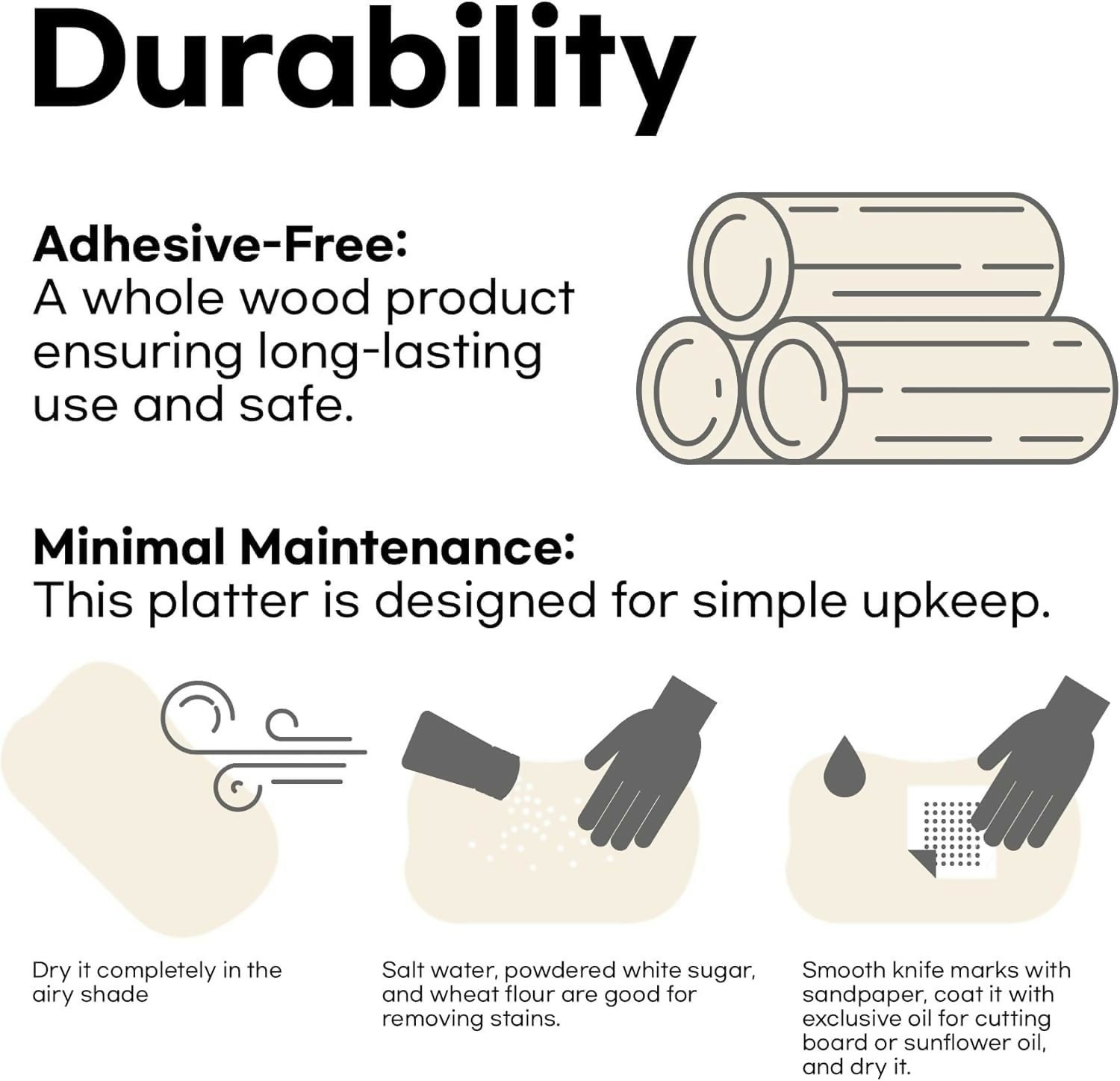 Durability

Adhesive-Free:
A whole wood product ensuring long-lasting use and safe.

Minimal Maintenance:
This platter is designed for simple upkeep.

Dry it completely in the airy shade

Salt water, powdered white sugar, and wheat flour are good for removing stains.

Smooth knife marks with sandpaper, coat it with exclusive oil for cutting board or sunflower oil, and dry it.