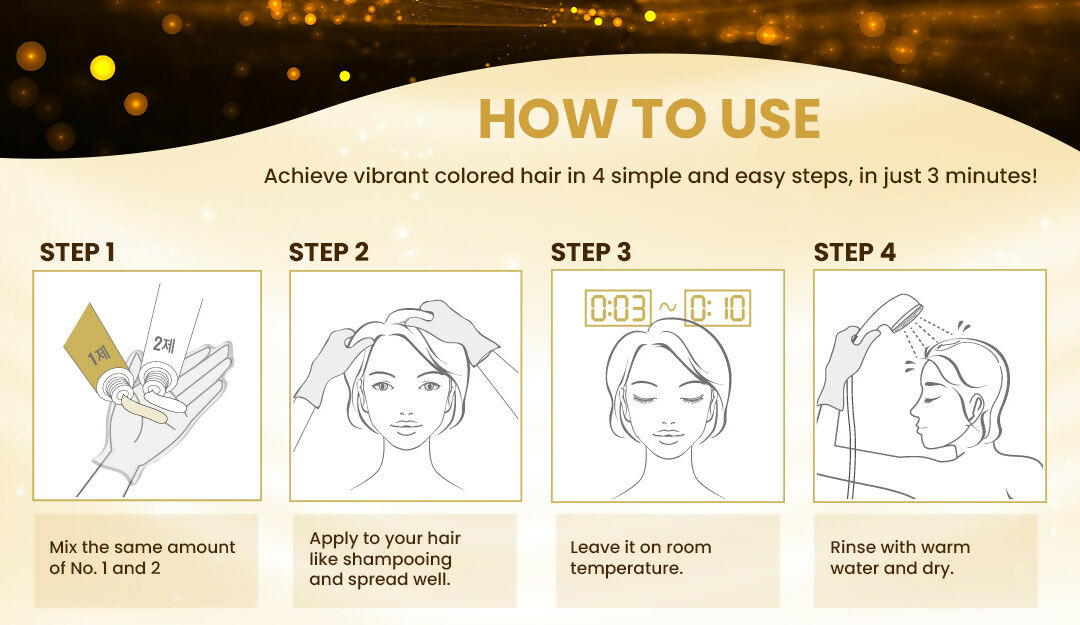 HOW TO USE

Achieve vibrant colored hair in 4 simple and easy steps, in just 3 minutes!

STEP 1

1제

2제

Mix the same amount of No. 1 and 2

STEP 2

Apply to your hair like shampooing and spread well.

STEP 3

0:03 ~ 0:10

Leave it on room temperature.

STEP 4

Rinse with warm water and dry.