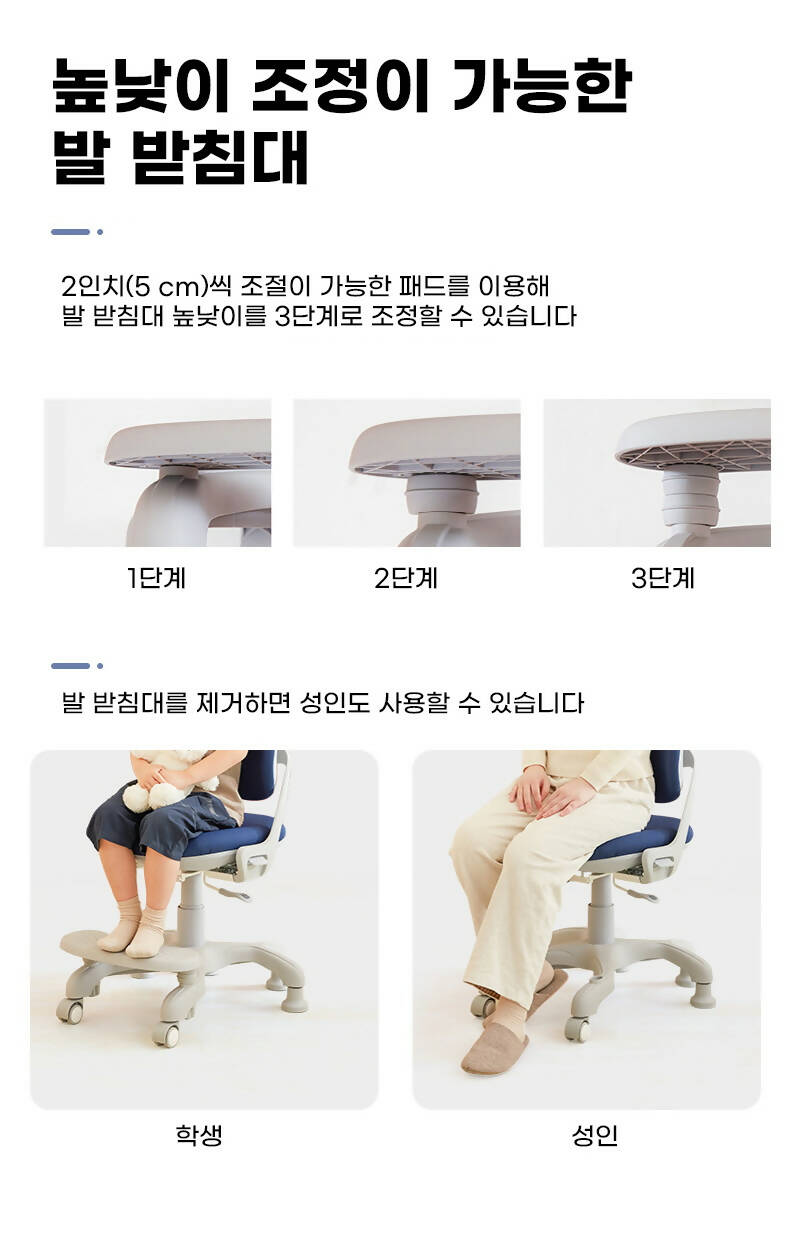 높낮이 조정이 가능한 발 받침대

2인치(5 cm)씩 조절이 가능한 패드를 이용해 발 받침대 높낮이를 3단계로 조정할 수 있습니다

1단계

2단계

3단계

발 받침대를 제거하면 성인도 사용할 수 있습니다

학생

성인