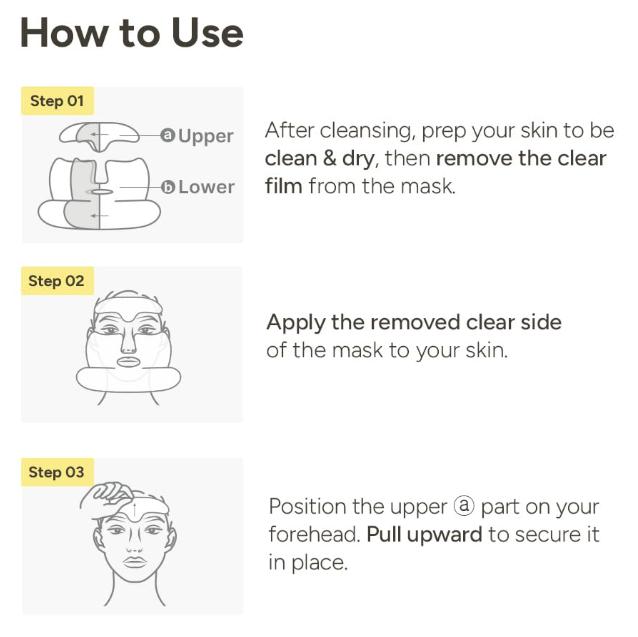 How to Use

Step 01

ⓐ Upper

ⓑ Lower

After cleansing, prep your skin to be clean & dry, then remove the clear film from the mask.

Step 02

Apply the removed clear side of the mask to your skin.

Step 03

Position the upper ⓐ part on your forehead. Pull upward to secure it in place.