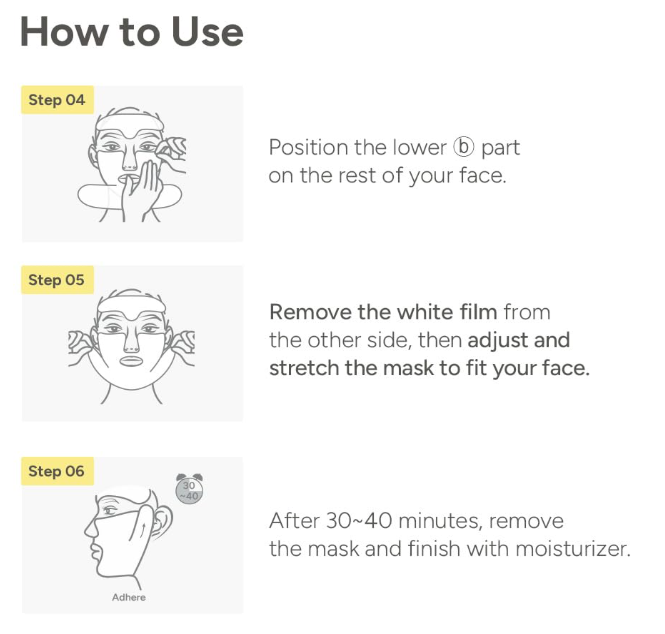 How to Use

Step 04

Position the lower ⓑ part on the rest of your face.

Step 05

Remove the white film from the other side, then adjust and stretch the mask to fit your face.

Step 06

30 ~40

Adhere

After 30~40 minutes, remove the mask and finish with moisturizer.