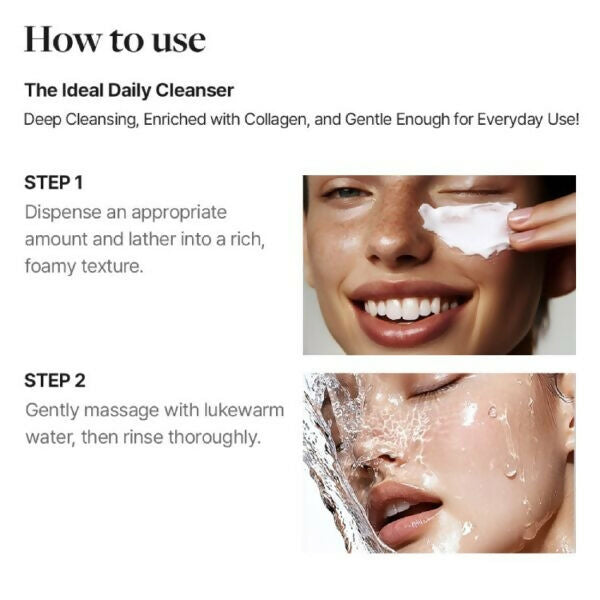 How to use

The Ideal Daily Cleanser

Deep Cleansing, Enriched with Collagen, and Gentle Enough for Everyday Use!

STEP 1

Dispense an appropriate amount and lather into a rich, foamy texture.

STEP 2

Gently massage with lukewarm water, then rinse thoroughly.