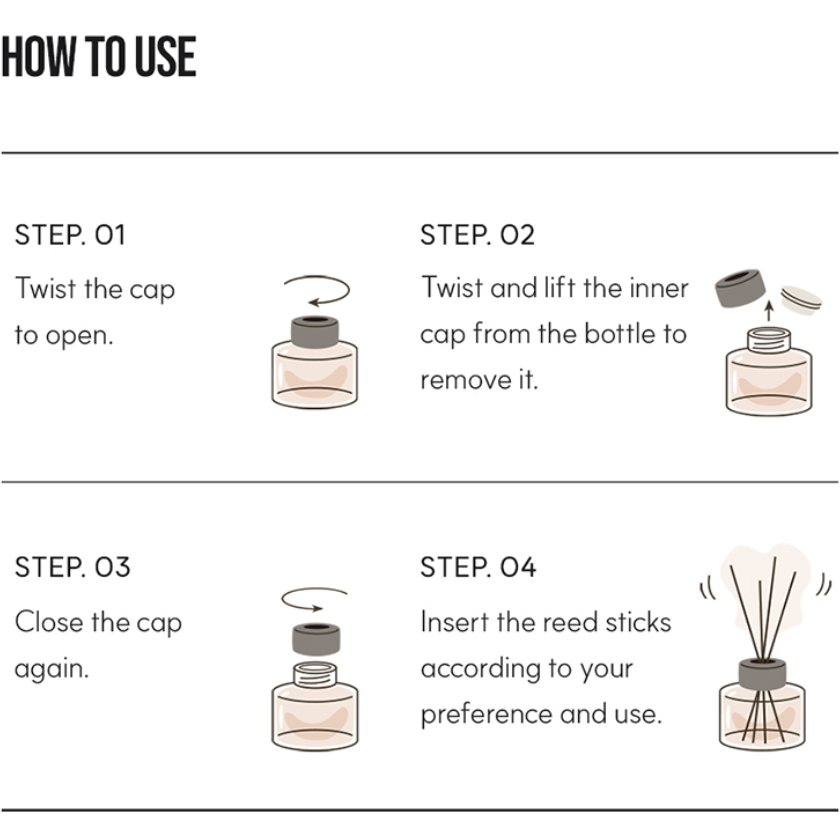 HOW TO USE

STEP. 01

Twist the cap to open.

STEP. 02

Twist and lift the inner cap from the bottle to remove it.

STEP. 03

Close the cap again.

STEP. 04

Insert the reed sticks according to your preference and use.