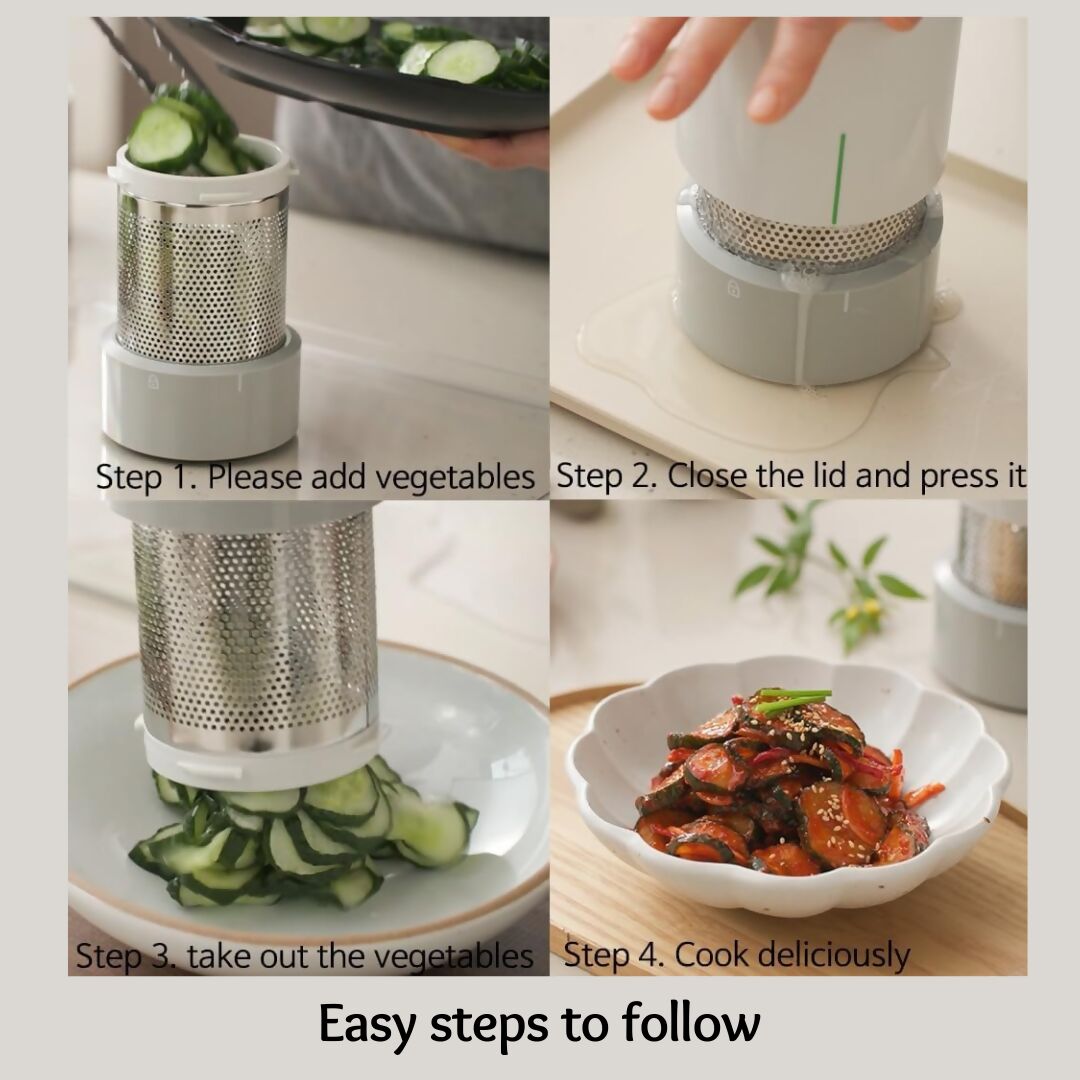 Step 1. Please add vegetables

Step 2. Close the lid and press it

Step 3. take out the vegetables

Step 4. Cook deliciously

Easy steps to follow